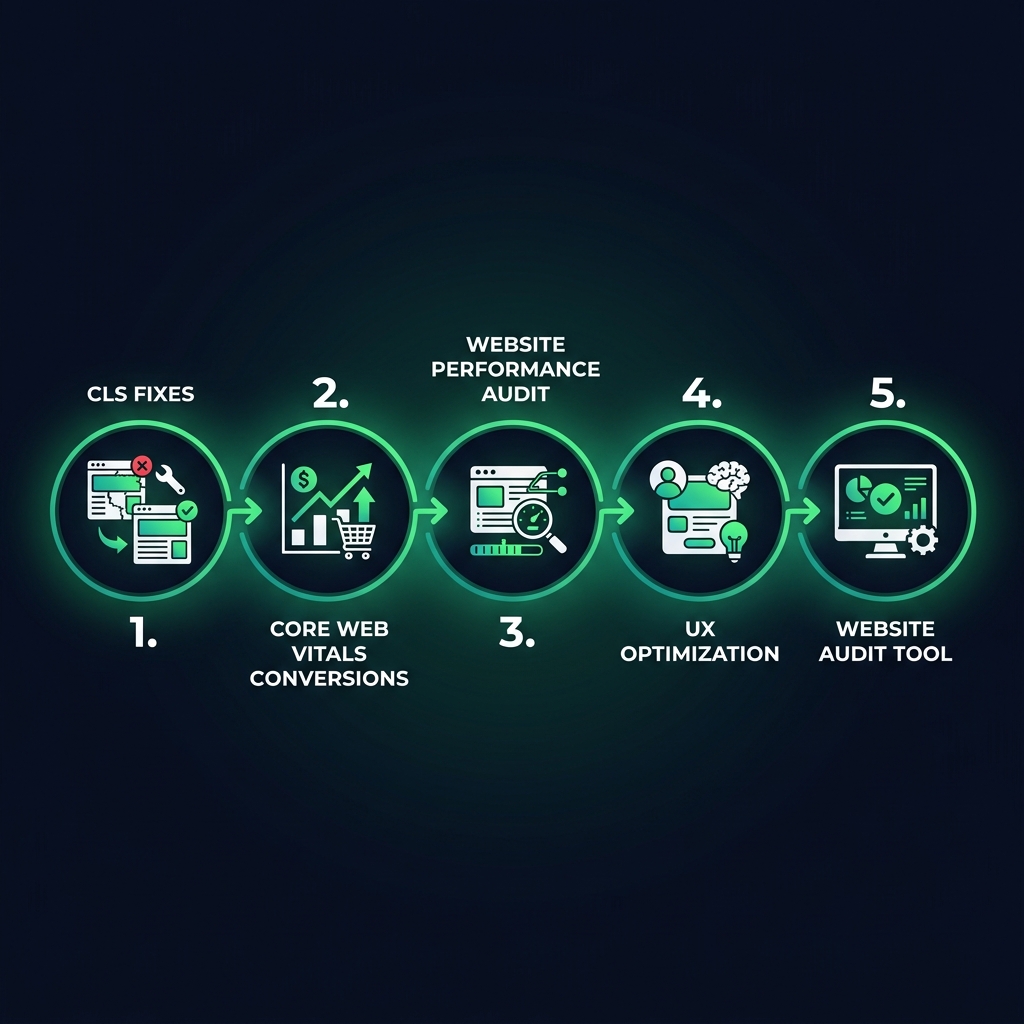 CLS FIXES

1.

2.

CORE WEB VITALS CONVERSIONS

WEBSITE PERFORMANCE AUDIT

3.

4.

UX OPTIMIZATION

5.

WEBSITE AUDIT TOOL