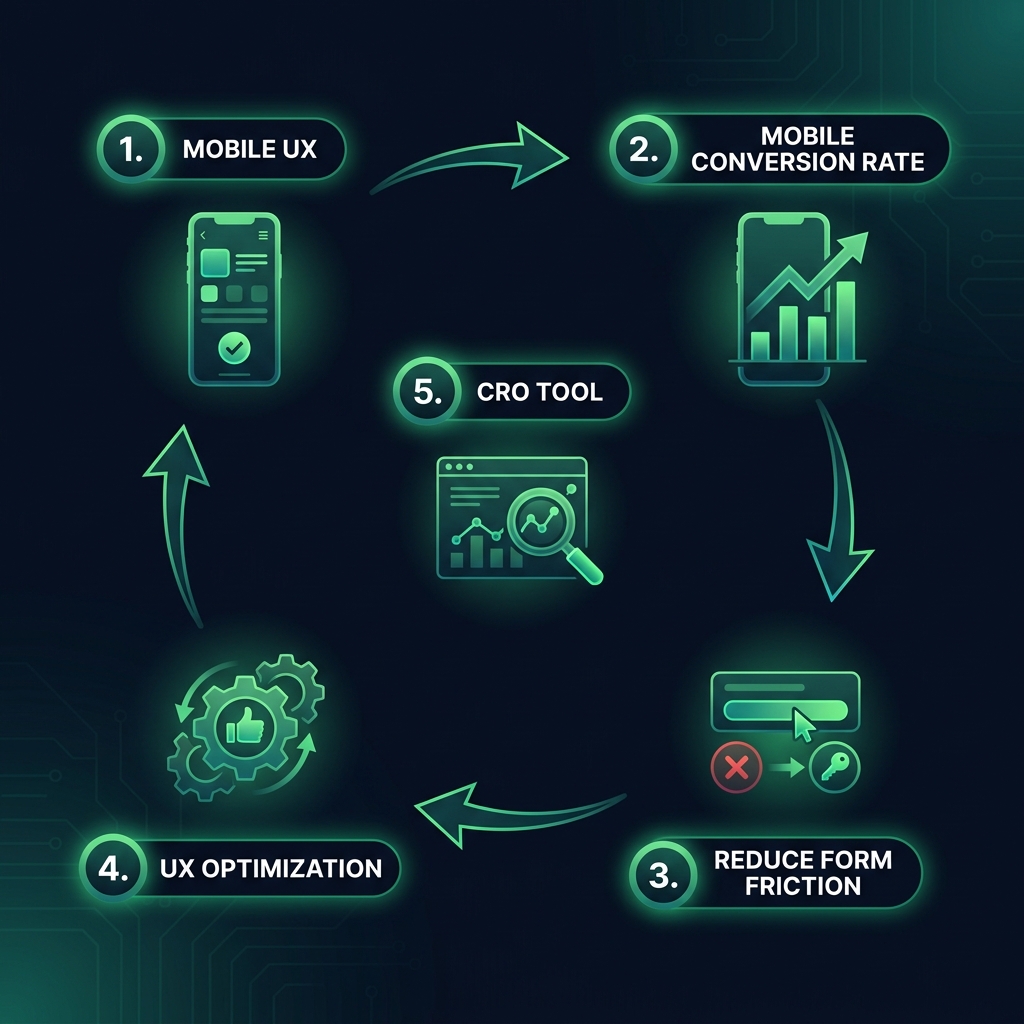 1. MOBILE UX

2. MOBILE CONVERSION RATE

5. CRO TOOL

3. REDUCE FORM FRICTION

4. UX OPTIMIZATION