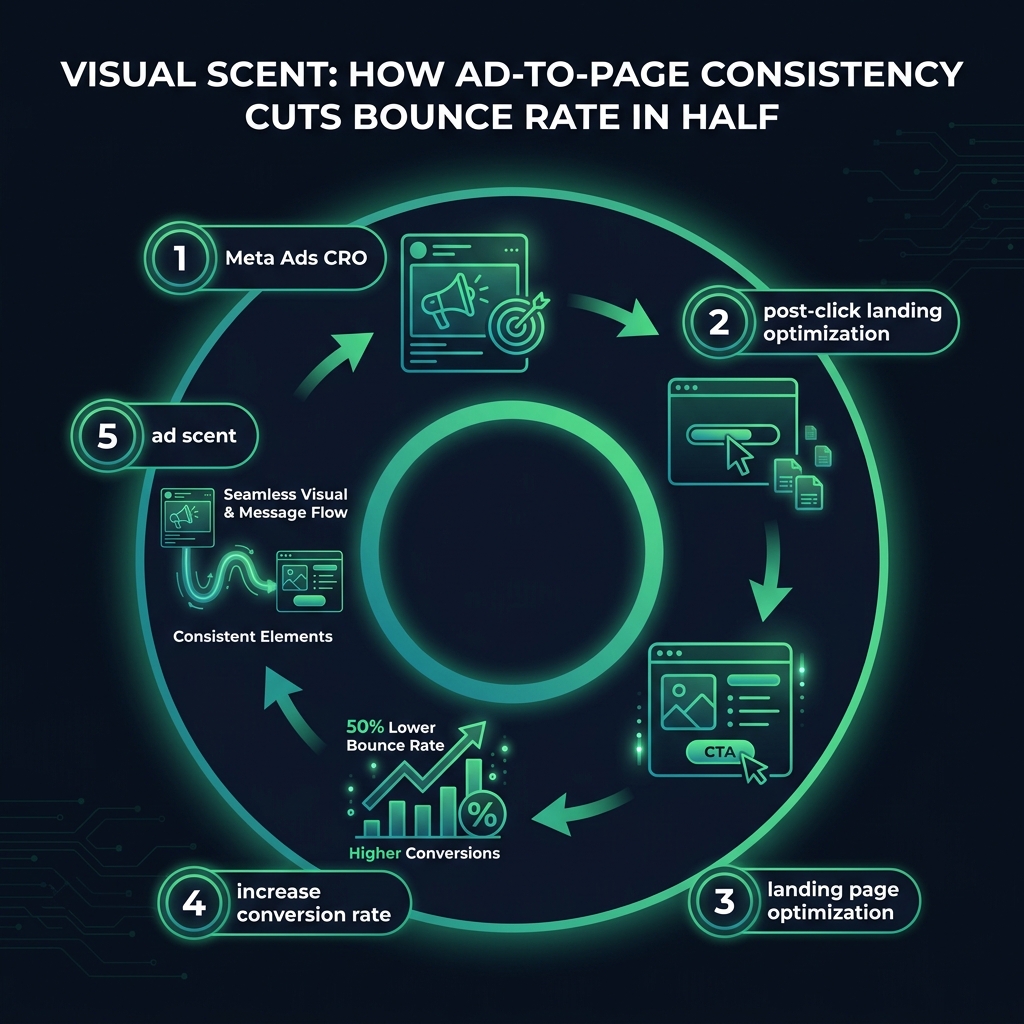 VISUAL SCENT: HOW AD-TO-PAGE CONSISTENCY CUTS BOUNCE RATE IN HALF

1 Meta Ads CRO

2 post-click landing optimization

CTA

3 landing page optimization

50% Lower Bounce Rate

%

Higher Conversions

4 increase conversion rate

5 ad scent

Seamless Visual & Message Flow

Consistent Elements