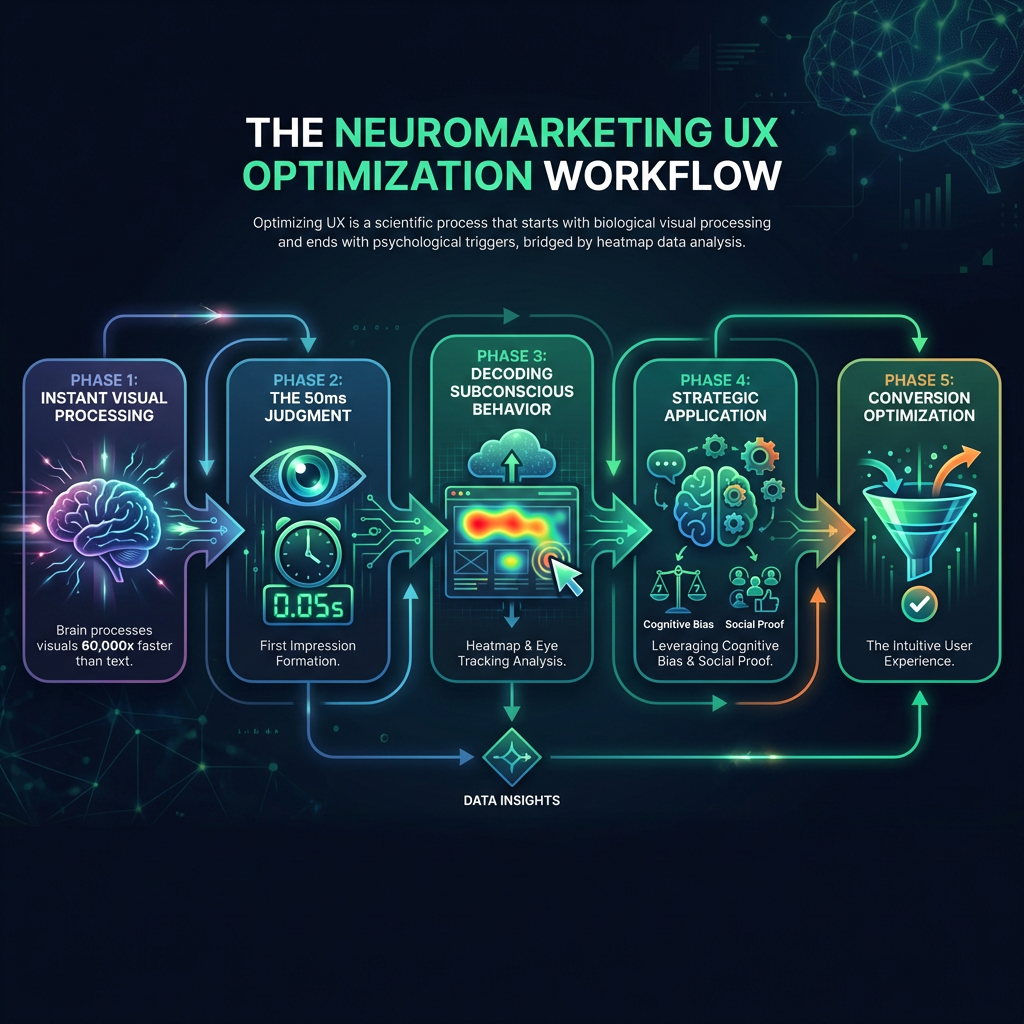 THE NEUROMARKETING UX OPTIMIZATION WORKFLOW

Optimizing UX is a scientific process that starts with biological visual processing and ends with psychological triggers, bridged by heatmap data analysis.

PHASE 1: INSTANT VISUAL PROCESSING

Brain processes visuals 60,000x faster than text.

PHASE 2: THE 50ms JUDGMENT

0.05s

First Impression Formation.

PHASE 3: DECODING SUBCONSCIOUS BEHAVIOR

Heatmap & Eye Tracking Analysis.

PHASE 4: STRATEGIC APPLICATION

Cognitive Bias

Social Proof

Leveraging Cognitive Bias & Social Proof.

PHASE 5: CONVERSION OPTIMIZATION

The Intuitive User Experience.

DATA INSIGHTS