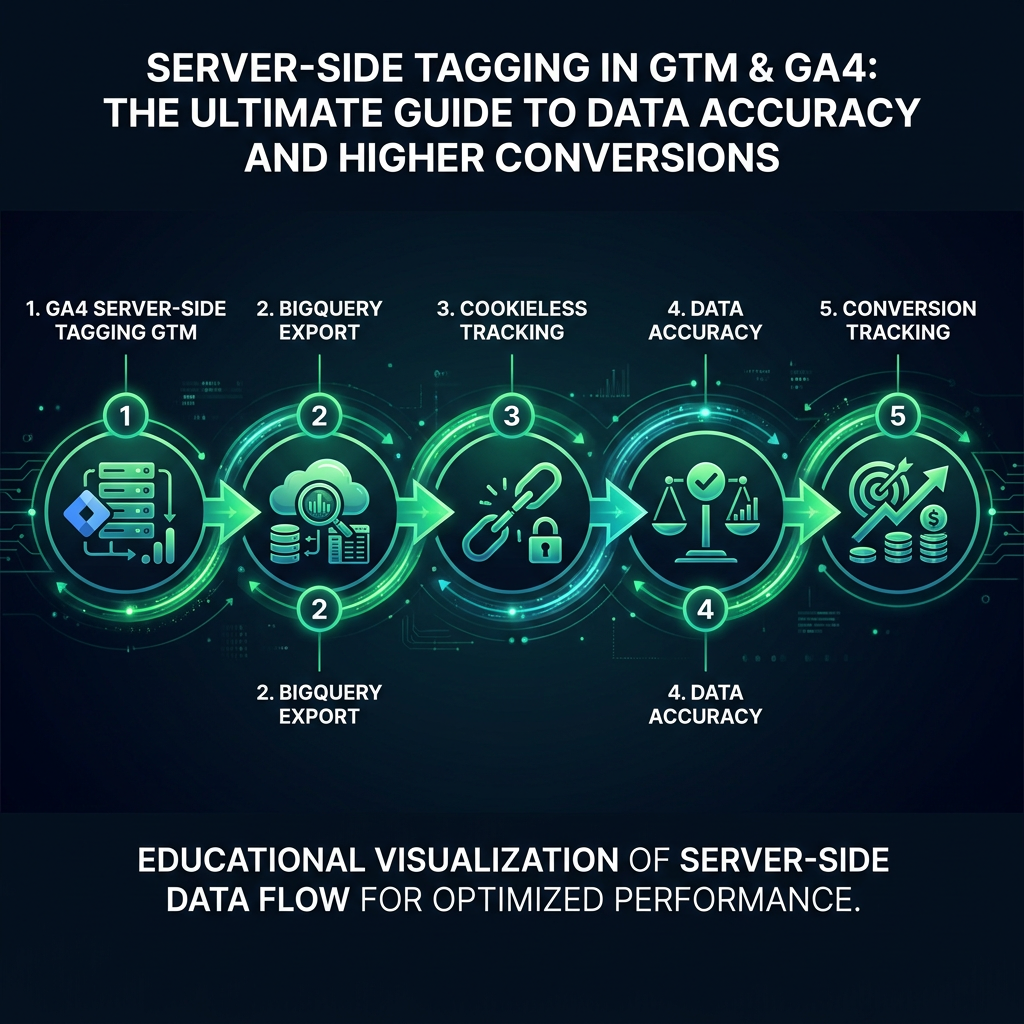 SERVER-SIDE TAGGING IN GTM & GA4: THE ULTIMATE GUIDE TO DATA ACCURACY AND HIGHER CONVERSIONS

1. GA4 SERVER-SIDE TAGGING GTM

2. BIGQUERY EXPORT

3. COOKIELESS TRACKING

4. DATA ACCURACY

5. CONVERSION TRACKING

1

2

3

5

2

4

2. BIGQUERY EXPORT

4. DATA ACCURACY

EDUCATIONAL VISUALIZATION OF SERVER-SIDE DATA FLOW FOR OPTIMIZED PERFORMANCE.